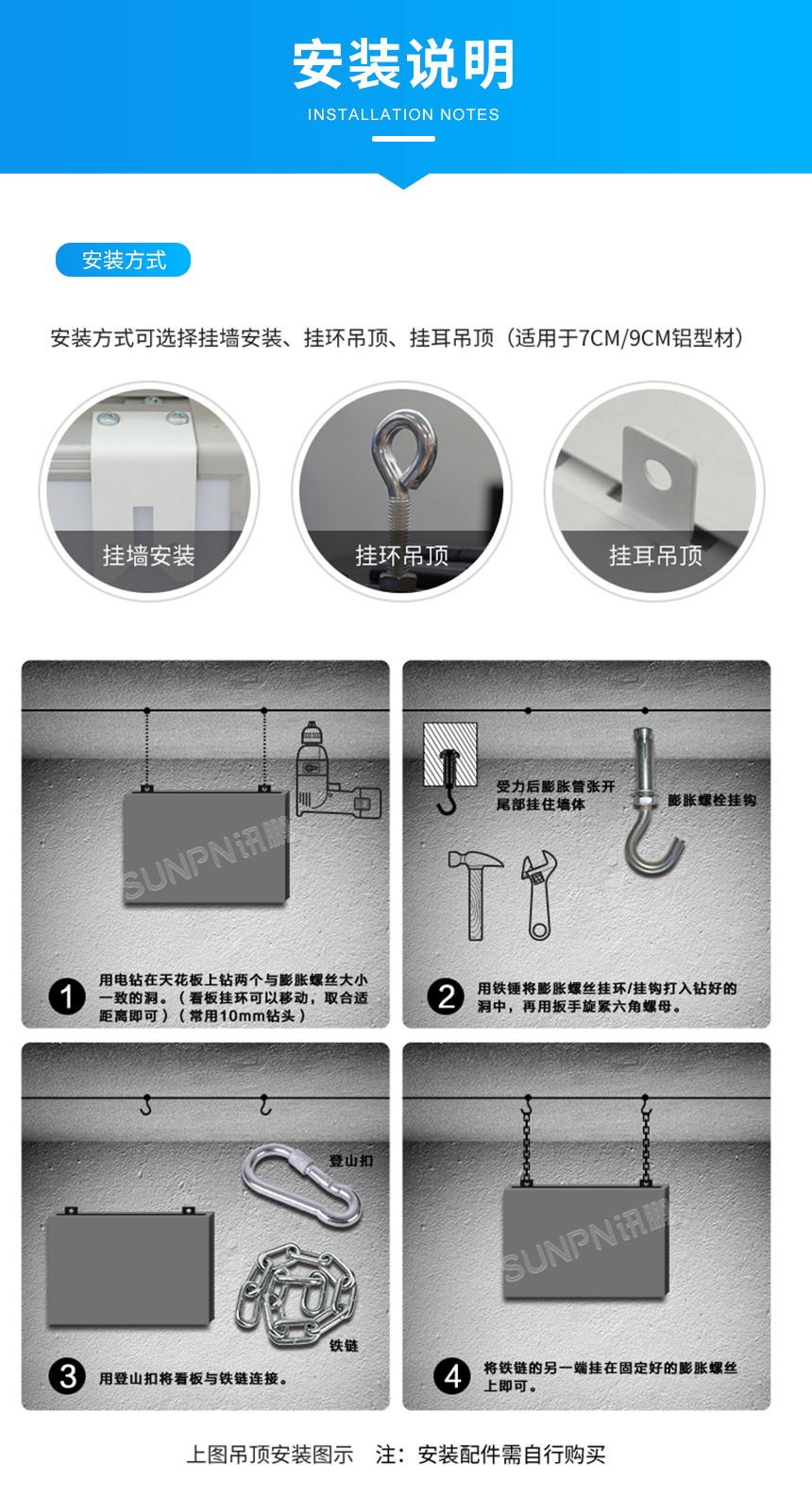 安装说明
INSTALLATION NOTES

安装方式

安装方式可选择挂墙安装、挂环吊顶、挂耳吊顶（适用于7CM/9CM铝型材）

挂墙安装

挂环吊顶

挂耳吊顶

SUNPN讯鹏

1 用电钻在天花板上钻两个与膨胀螺丝大小一致的洞。（看板挂环可以移动，取合适距离即可）（常用10mm钻头）

受力后膨胀管张开尾部挂住墙体

膨胀螺栓挂钩

2 用铁锤将膨胀螺丝挂环/挂钩打入钻好的洞中，再用扳手旋紧六角螺母。

登山扣

铁链

3 用登山扣将看板与铁链连接。

SUNPN讯鹏

4 将铁链的另一端挂在固定好的膨胀螺丝上即可。

上图吊顶安装图示 注：安装配件需自行购买